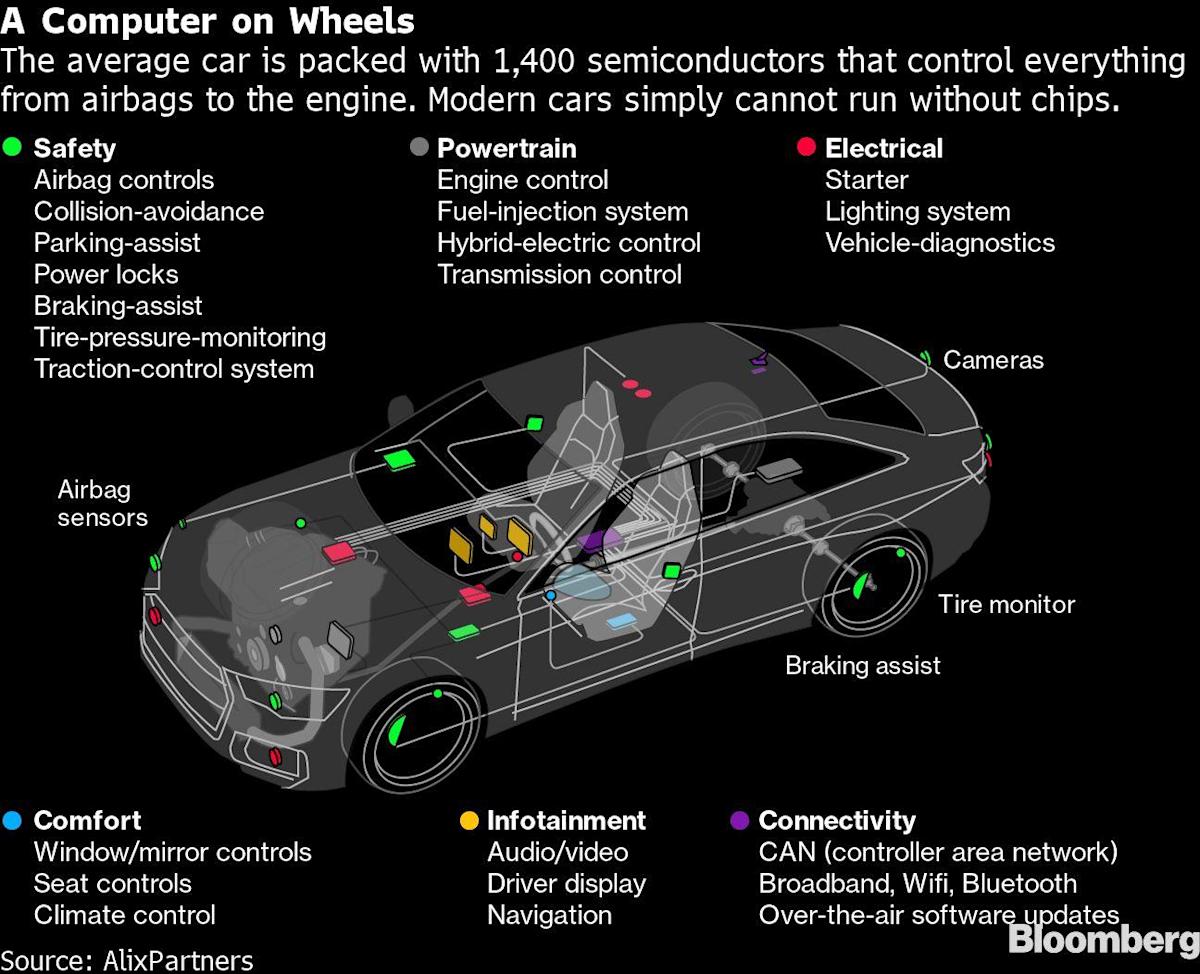 A Computer on Wheels
The average car is packed with 1,400 semiconductors that control everything from airbags to the engine. Modern cars simply cannot run without chips.

Safety
Airbag controls
Collision-avoidance
Parking-assist
Power locks
Braking-assist
Tire-pressure-monitoring
Traction-control system

Powertrain
Engine control
Fuel-injection system
Hybrid-electric control
Transmission control

Electrical
Starter
Lighting system
Vehicle-diagnostics

Cameras

Airbag sensors

Tire monitor

Braking assist

Comfort
Window/mirror controls
Seat controls
Climate control

Infotainment
Audio/video
Driver display
Navigation

Connectivity
CAN (controller area network)
Broadband, Wifi, Bluetooth
Over-the-air software updates

Source: AlixPartners

Bloomberg